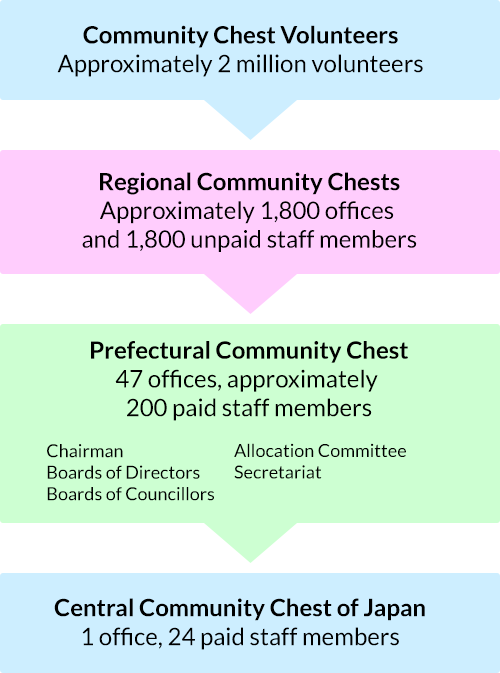 Community Chest Volunteers
Approximately 2 million volunteers

Regional Community Chests
Approximately 1,800 offices and 1,800 unpaid staff members

Prefectural Community Chest
47 offices, approximately 200 paid staff members

Chairman
Boards of Directors
Boards of Councillors

Allocation Committee
Secretariat

Central Community Chest of Japan
1 office, 24 paid staff members